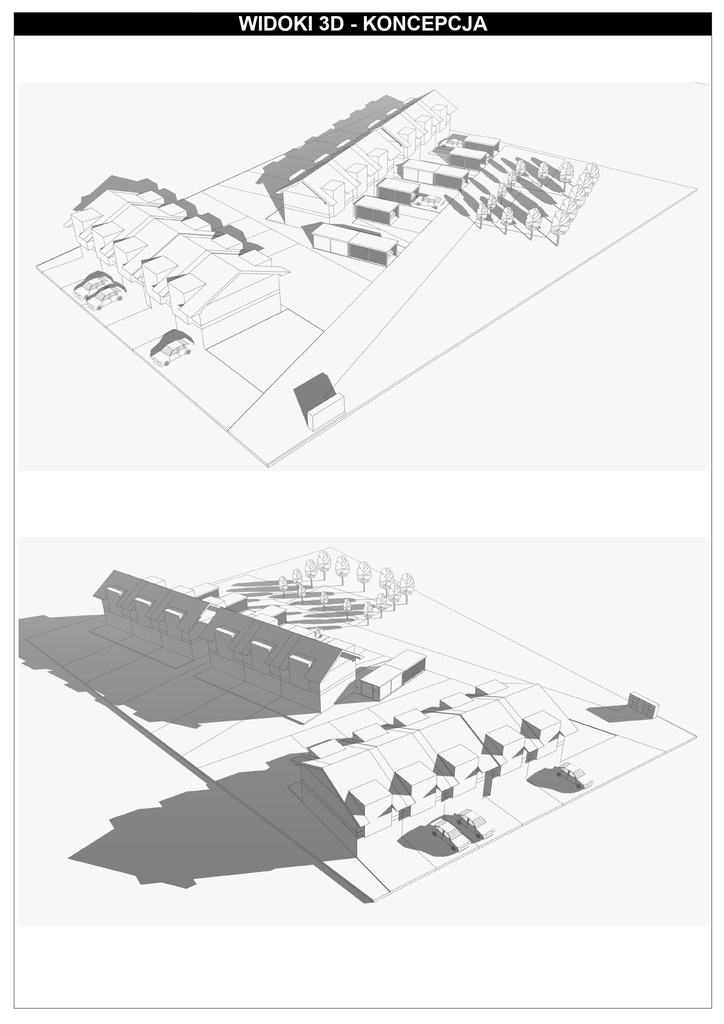 WIDOKI 3D - KONCEPCJA