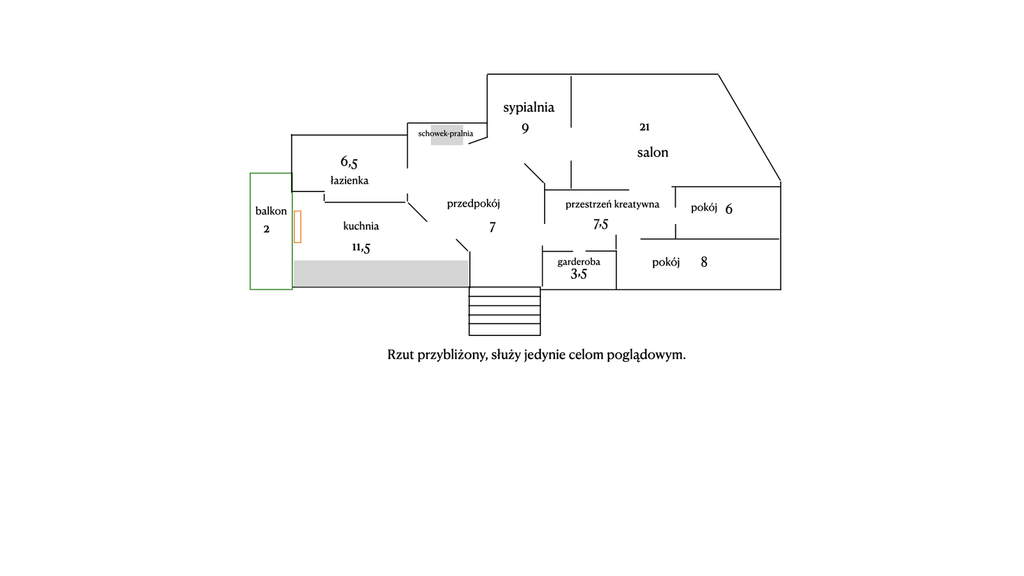 sypialnia
9

21
salon

schowek-pralnia

6,5
łazienka

balkon
2

kuchnia
11,5

przedpokój
7

przestrzeń kreatywna
7,5

pokój 6

garderoba
3,5

pokój 8

Rzut przybliżony, służy jedynie celom poglądowym.